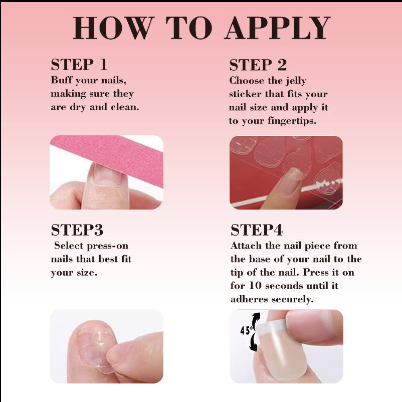 HOW TO APPLY

STEP 1
Buff your nails, making sure they are dry and clean.

STEP 2
Choose the jelly sticker that fits your nail size and apply it to your fingertips.

STEP3
Select press-on nails that best fit your size.

STEP4
Attach the nail piece from the base of your nail to the tip of the nail. Press it on for 10 seconds until it adheres securely.

45°