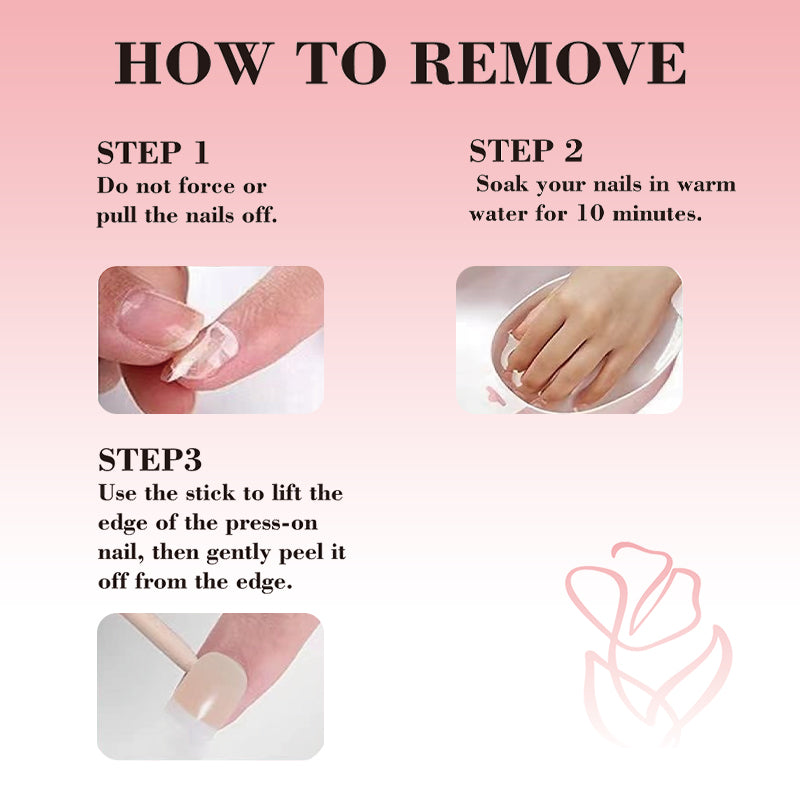 HOW TO REMOVE

STEP 1
Do not force or pull the nails off.

STEP 2
Soak your nails in warm water for 10 minutes.

STEP3
Use the stick to lift the edge of the press-on nail, then gently peel it off from the edge.